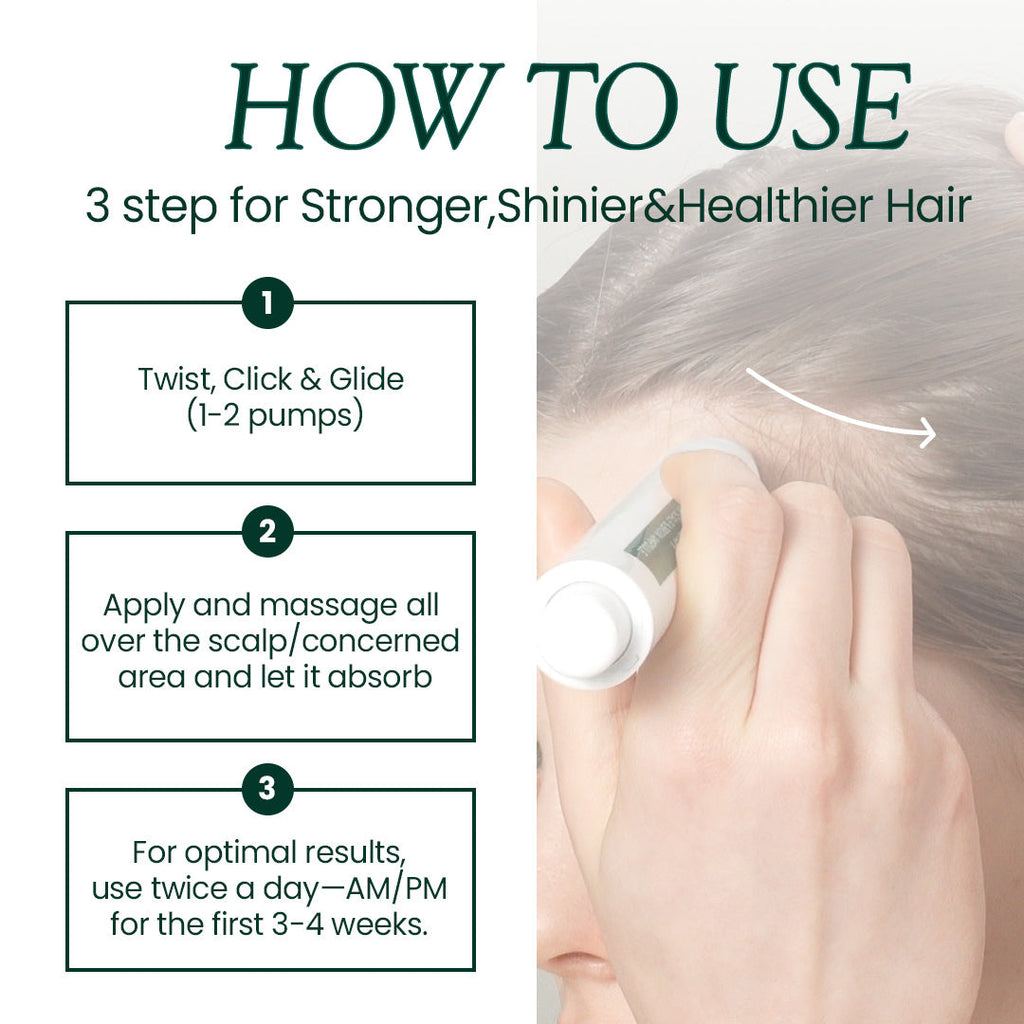 HOW TO USE
3 step for Stronger,Shinier&Healthier Hair

1
Twist, Click & Glide (1-2 pumps)

2
Apply and massage all over the scalp/concerned area and let it absorb

3
For optimal results, use twice a day—AM/PM for the first 3-4 weeks.