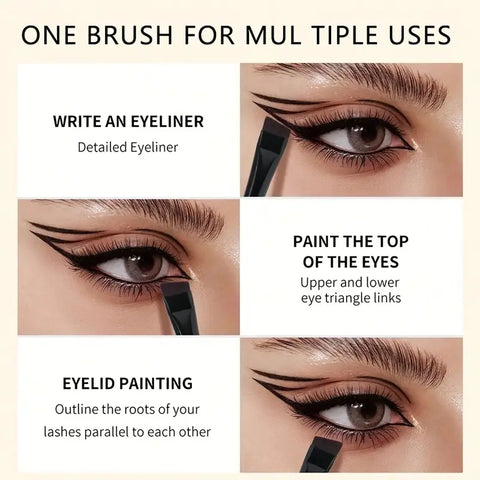 ONE BRUSH FOR MUL TIPLE USES

WRITE AN EYELINER
Detailed Eyeliner

PAINT THE TOP OF THE EYES
Upper and lower eye triangle links

EYELID PAINTING
Outline the roots of your lashes parallel to each other