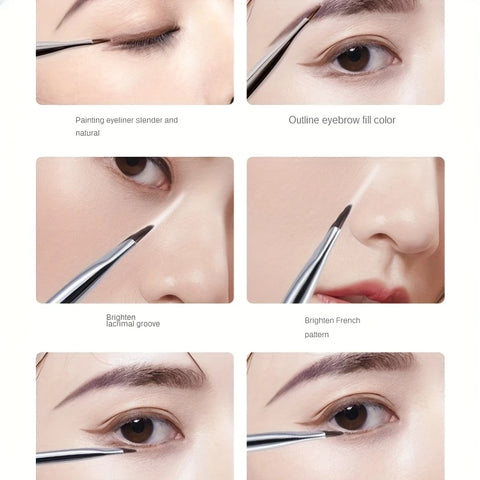 Painting eyeliner slender and natural

Outline eyebrow fill color

Brighten lacrimal groove

Brighten French pattern